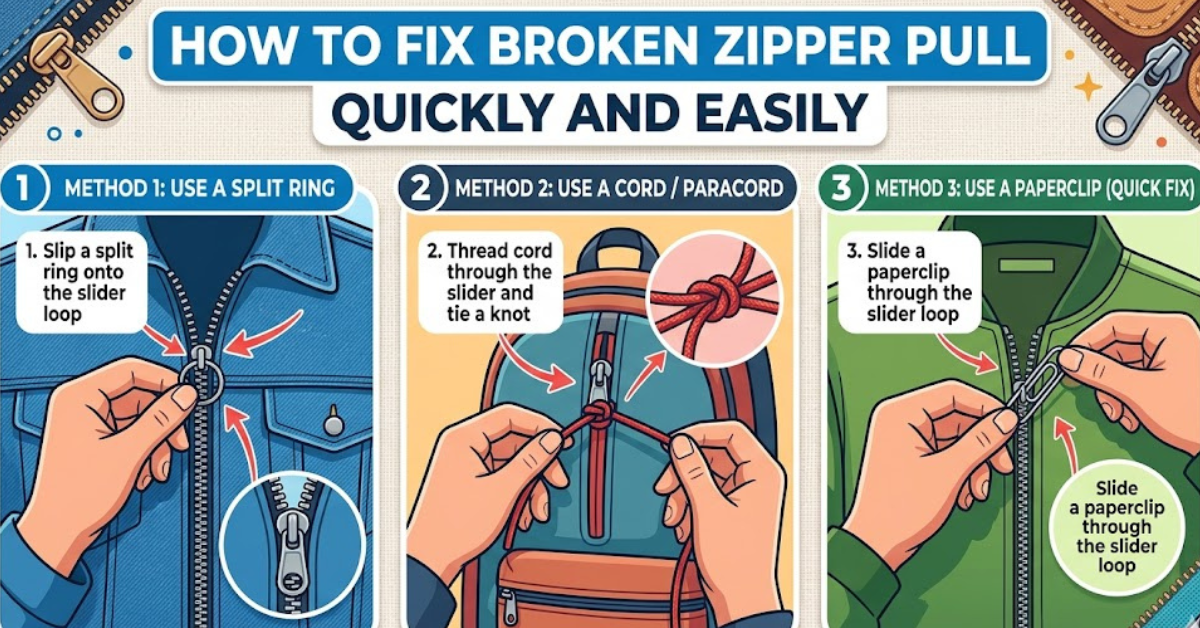 HOW TO FIX BROKEN ZIPPER PULL
QUICKLY AND EASILY

1 METHOD 1: USE A SPLIT RING

1. Slip a split ring onto the slider loop

2 METHOD 2: USE A CORD / PARACORD

2. Thread cord through the slider and tie a knot

3 METHOD 3: USE A PAPERCLIP (QUICK FIX)

3. Slide a paperclip through the slider loop

Slide a paperclip through the slider loop